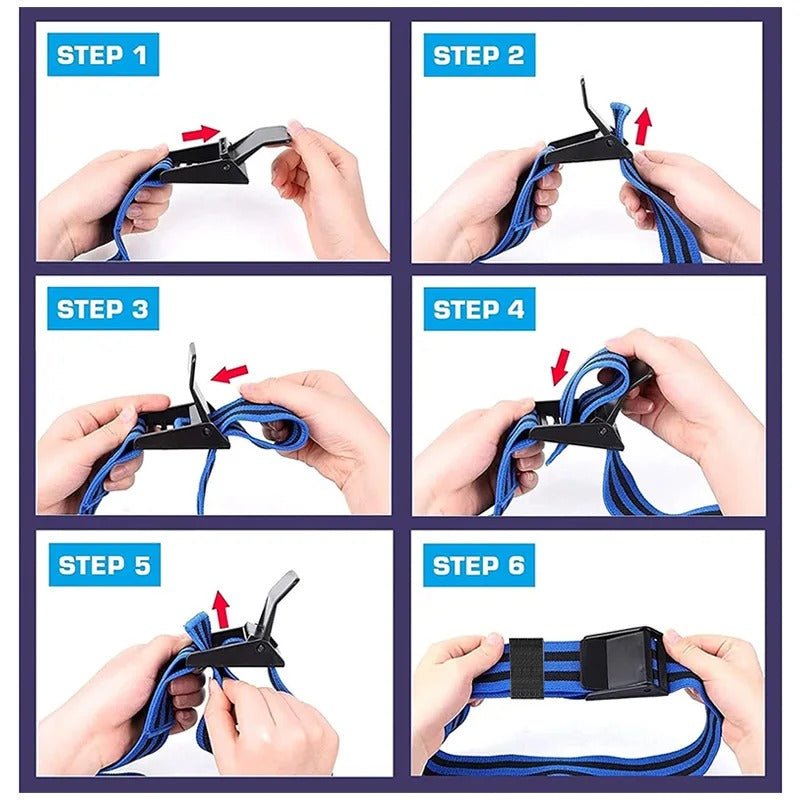 STEP 1

STEP 2

STEP 3

STEP 4

STEP 5

STEP 6