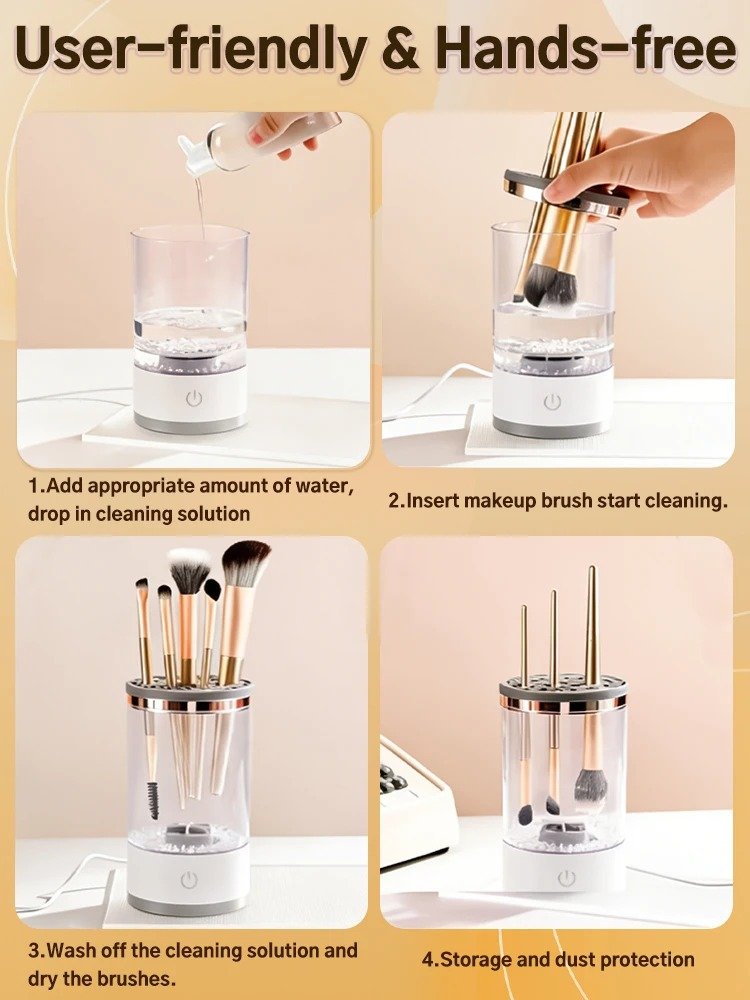 User-friendly & Hands-free

1.Add appropriate amount of water, drop in cleaning solution

2.Insert makeup brush start cleaning.

3.Wash off the cleaning solution and dry the brushes.

4.Storage and dust protection