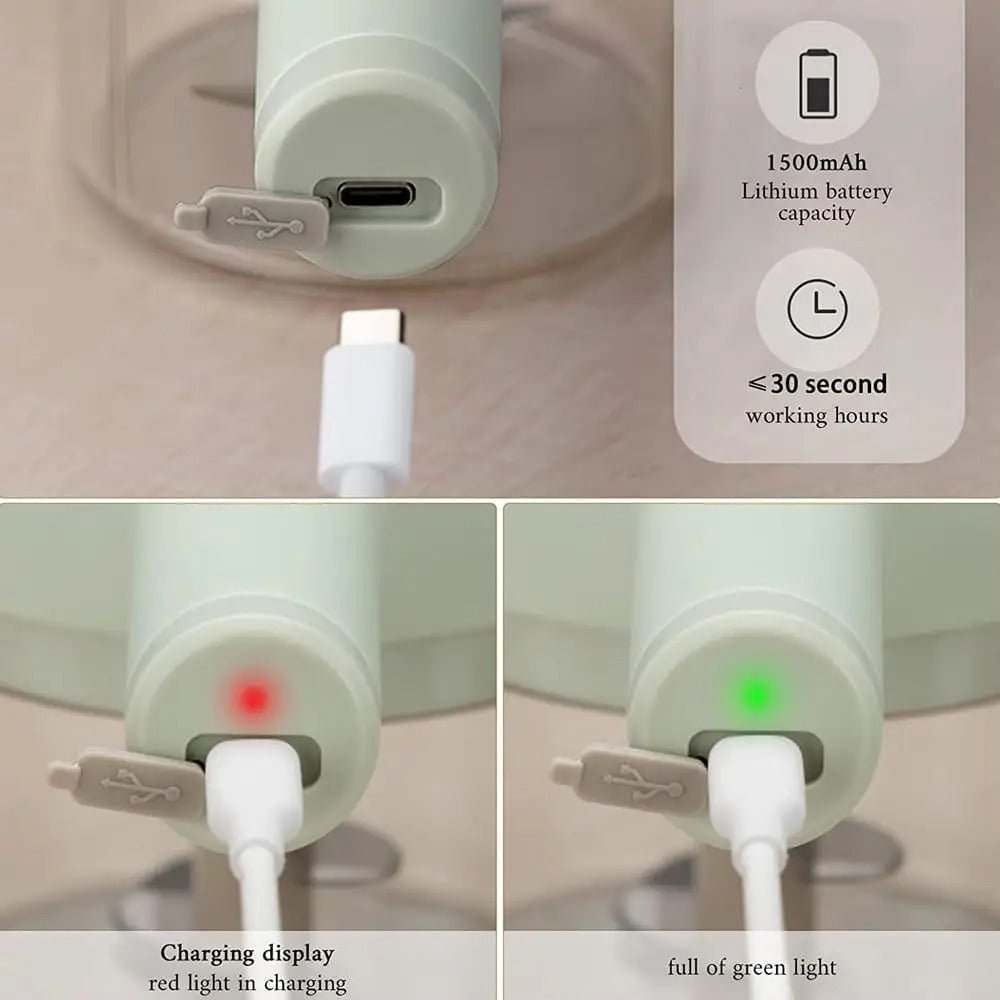 1500mAh
Lithium battery capacity

≤30 second
working hours

Charging display
red light in charging

full of green light